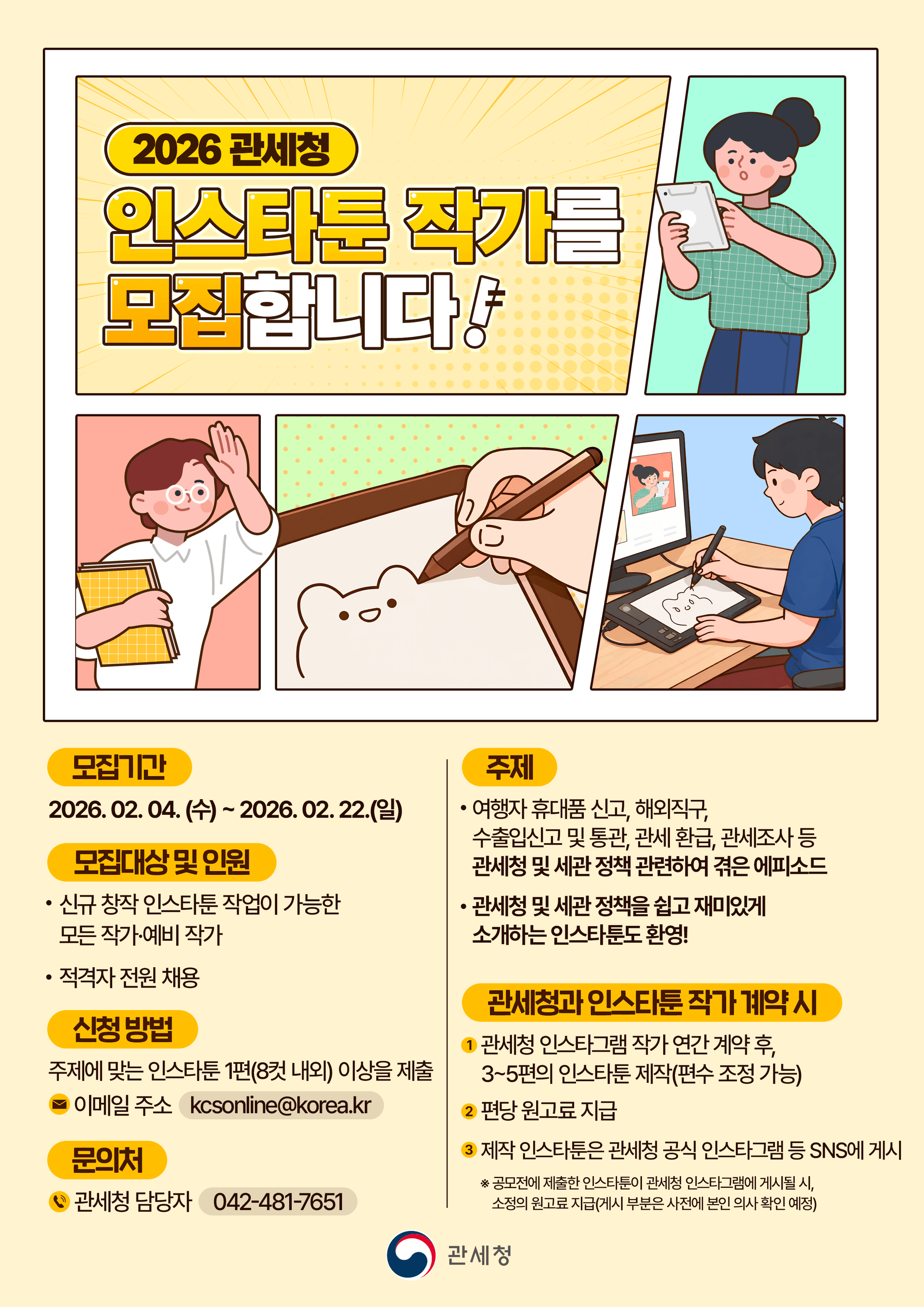 2026 관세청

인스타툰 작가를 모집합니다!

모집기간

2026. 02. 04. (수) ~ 2026. 02. 22.(일)

모집대상 및 인원

• 신규 창작 인스타툰 작업이 가능한 모든 작가·예비 작가

• 적격자 전원 채용

신청 방법

주제에 맞는 인스타툰 1편(8컷 내외) 이상을 제출

이메일 주소 kcsonline@korea.kr

문의처

관세청 담당자 042-481-7651

주제

• 여행자 휴대품 신고, 해외직구, 수출입신고 및 통관, 관세 환급, 관세조사 등 관세청 및 세관 정책 관련하여 겪은 에피소드

• 관세청 및 세관 정책을 쉽고 재미있게 소개하는 인스타툰도 환영!

관세청과 인스타툰 작가 계약 시

1 관세청 인스타그램 작가 연간 계약 후, 3~5편의 인스타툰 제작(편수 조정 가능)

2 편당 원고료 지급

3 제작 인스타툰은 관세청 공식 인스타그램 등 SNS에 게시

※ 공모전에 제출한 인스타툰이 관세청 인스타그램에 게시될 시, 소정의 원고료 지급(게시 부분은 사전에 본인 의사 확인 예정)

관세청